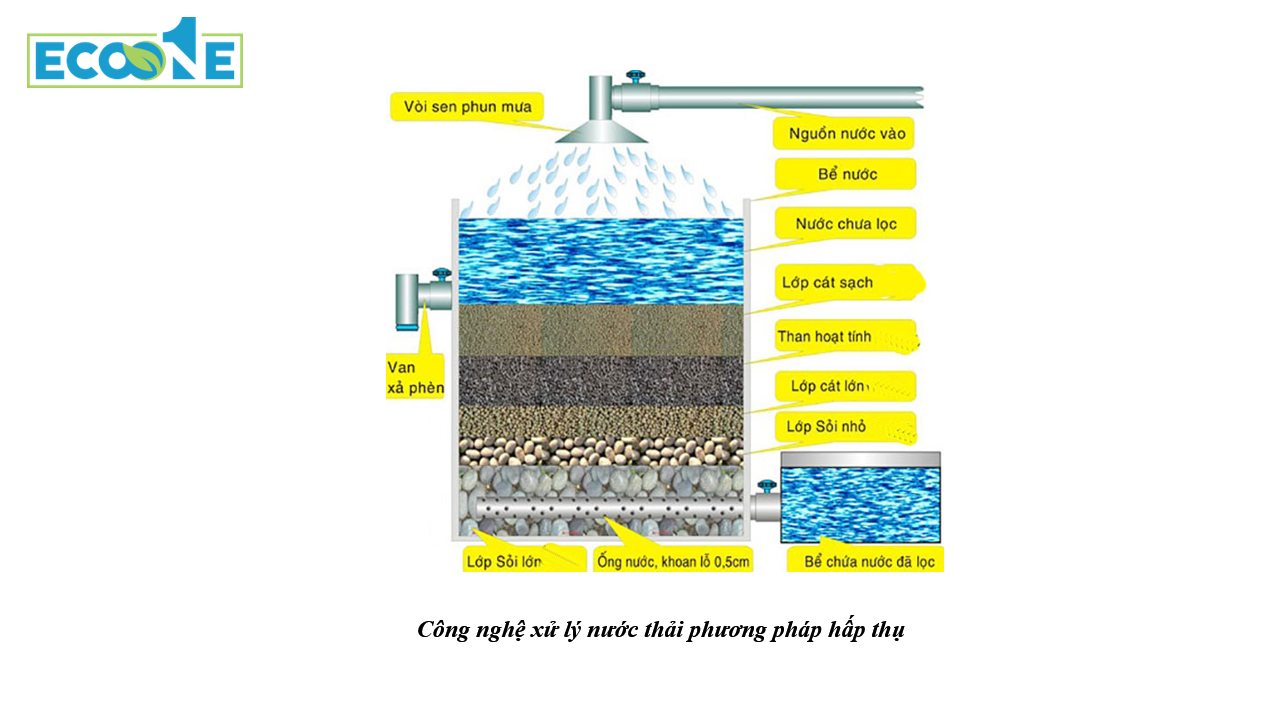 ECOONE

Vòi sen phun mưa

Nguồn nước vào

Bể nước

Nước chưa lọc

Lớp cát sạch

Than hoạt tính

Lớp cát lớn

Lớp Sỏi nhỏ

Van xả phèn

Lớp Sỏi lớn

Ống nước, khoan lỗ 0,5cm

Bể chứa nước đã lọc

Công nghệ xử lý nước thải phương pháp hấp thụ